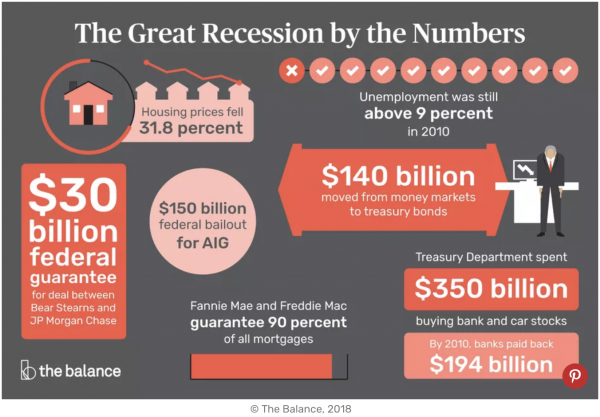 The Great Recession by the Numbers

Housing prices fell
31.8 percent

Unemployment was still
above 9 percent
in 2010

$30 billion federal guarantee
for deal between Bear Stearns and JP Morgan Chase

$150 billion
federal bailout
for AIG

$140 billion
moved from money markets to treasury bonds

Treasury Department spent
$350 billion
buying bank and car stocks

By 2010, banks paid back
$194 billion

Fannie Mae and Freddie Mac
guarantee 90 percent
of all mortgages

the balance

© The Balance, 2018